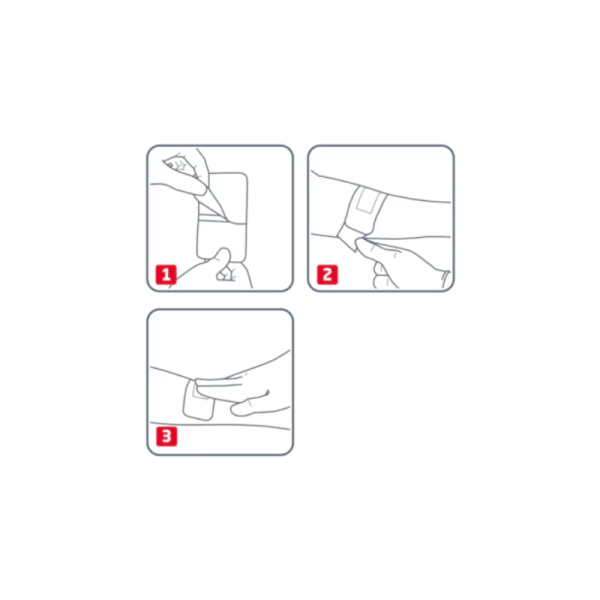 1

2

3