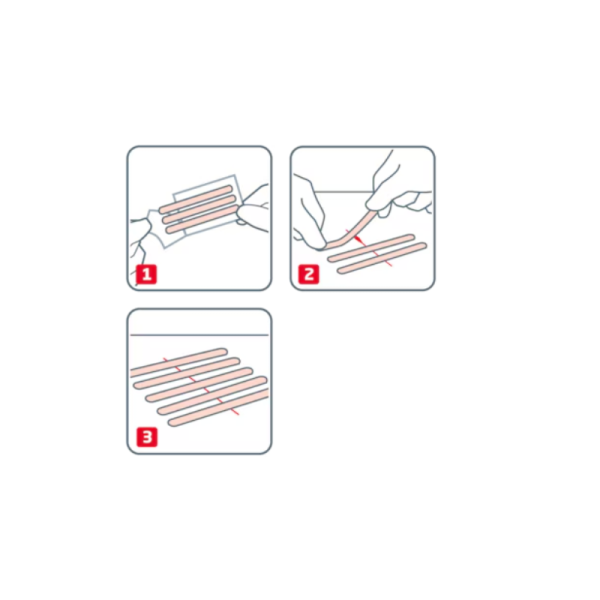 1

2

3