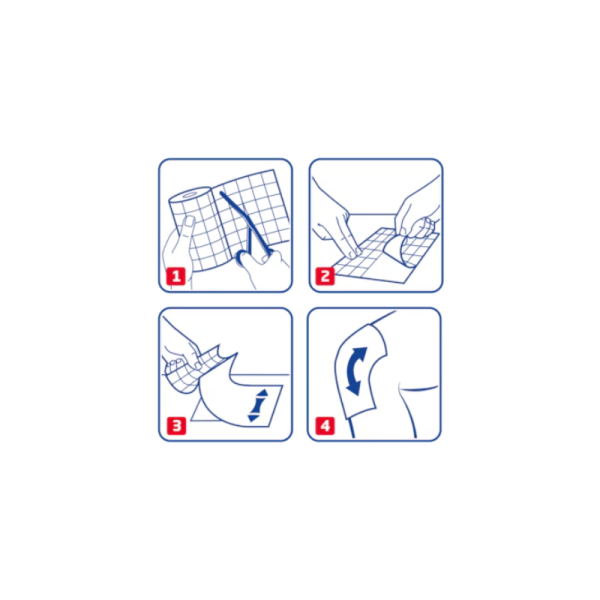 1

2

3

4