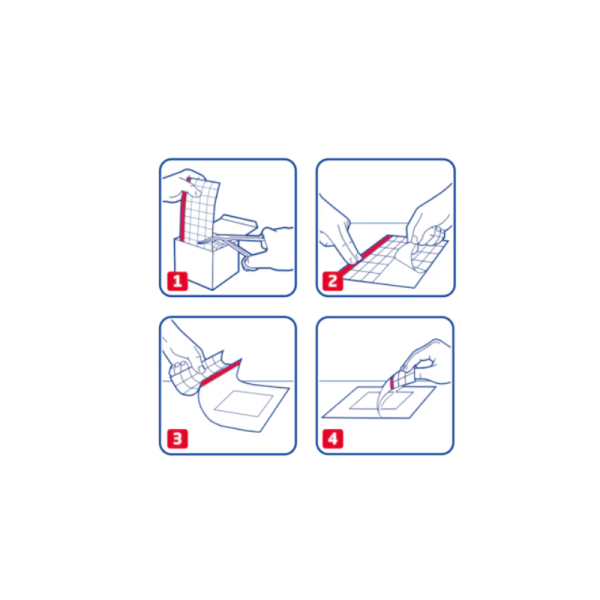 1

2

3

4