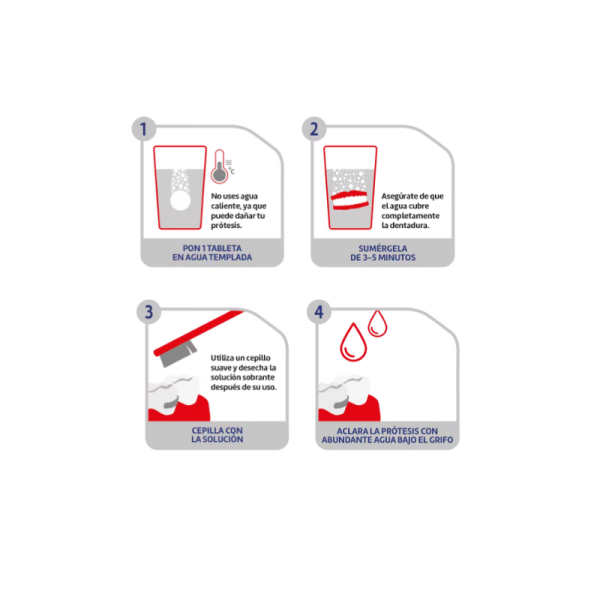 1

°C

No uses agua caliente, ya que puede dañar tu prótesis.

PON 1 TABLETA EN AGUA TEMPLADA

2

Asegúrate de que el agua cubre completamente la dentadura.

SUMÉRGELA DE 3-5 MINUTOS

3

Utiliza un cepillo suave y desecha la solución sobrante después de su uso.

CEPILLA CON LA SOLUCIÓN

4

ACLARA LA PRÓTESIS CON ABUNDANTE AGUA BAJO EL GRIFO